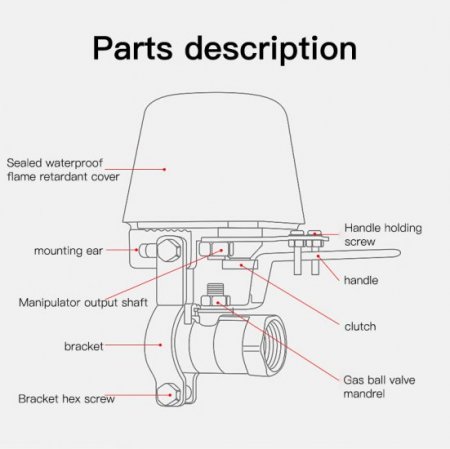 Parts description

Sealed waterproof flame retardant cover

mounting ear

Manipulator output shaft

bracket

Bracket hex screw

Handle holding screw

handle

clutch

Gas ball valve mandrel